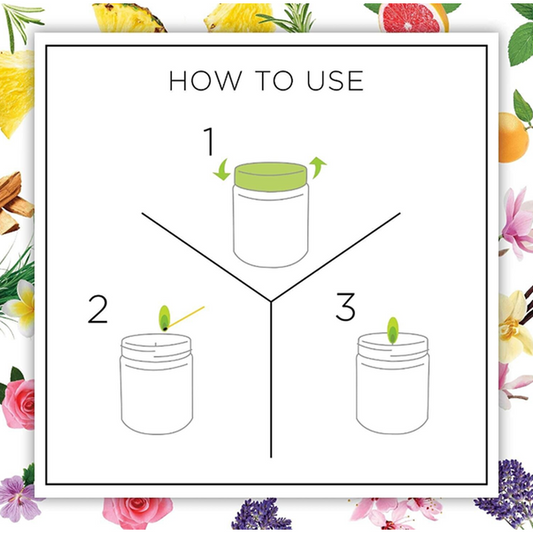 HOW TO USE

1

2

3