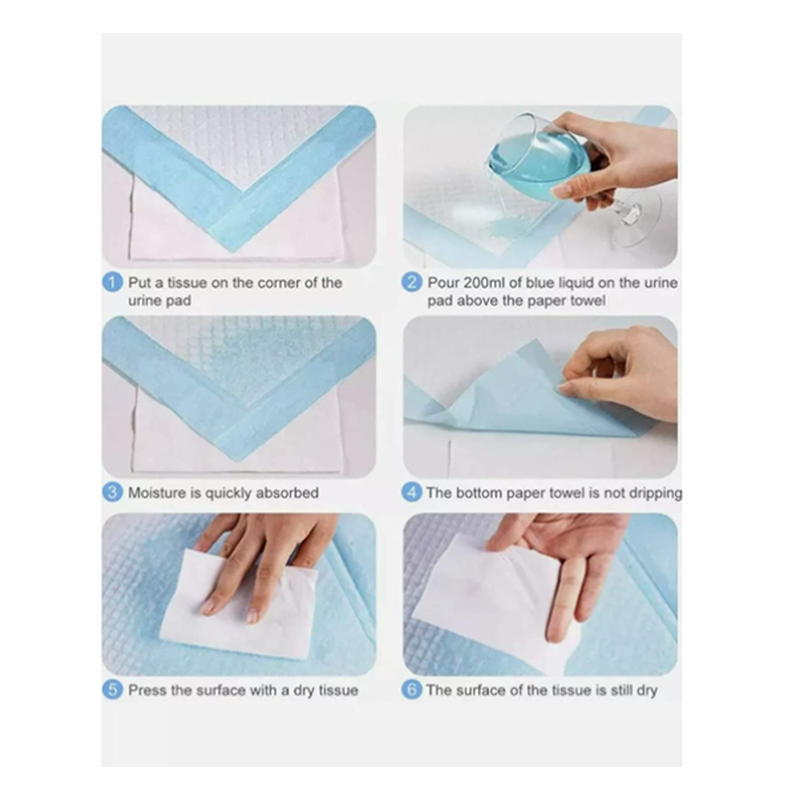 1 Put a tissue on the corner of the urine pad

2 Pour 200ml of blue liquid on the urine pad above the paper towel

3 Moisture is quickly absorbed

4 The bottom paper towel is not dripping

5 Press the surface with a dry tissue

6 The surface of the tissue is still dry