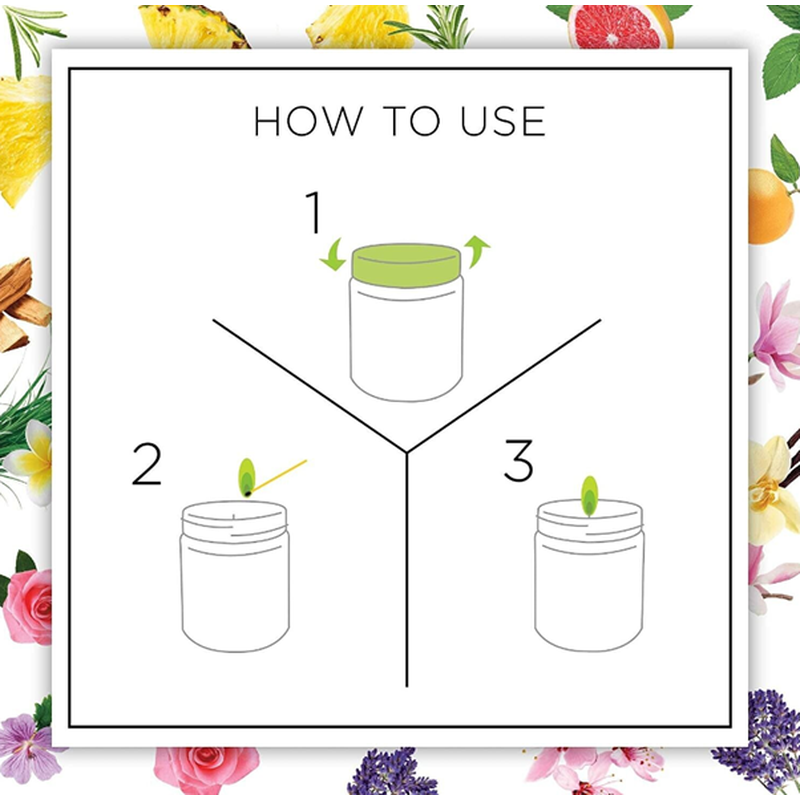 HOW TO USE

1

2

3